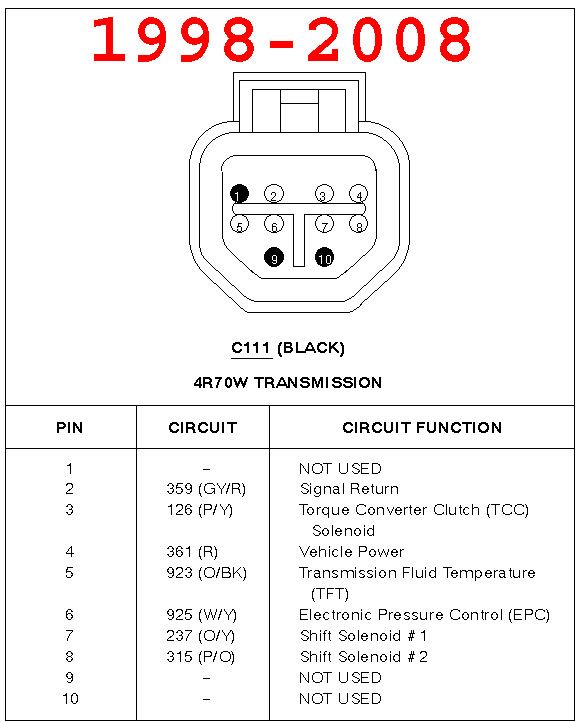 1998-2008

1 2 3 4
5 6 7 8
9 10

C111 (BLACK)

4R70W TRANSMISSION

| PIN | CIRCUIT | CIRCUIT FUNCTION |
|---|---|---|
| 1 | – | NOT USED |
| 2 | 359 (GY/R) | Signal Return |
| 3 | 126 (P/Y) | Torque Converter Clutch (TCC) Solenoid |
| 4 | 361 (R) | Vehicle Power |
| 5 | 923 (O/BK) | Transmission Fluid Temperature (TFT) |
| 6 | 925 (W/Y) | Electronic Pressure Control (EPC) |
| 7 | 237 (O/Y) | Shift Solenoid # 1 |
| 8 | 315 (P/O) | Shift Solenoid # 2 |
| 9 | – | NOT USED |
| 10 | – | NOT USED |